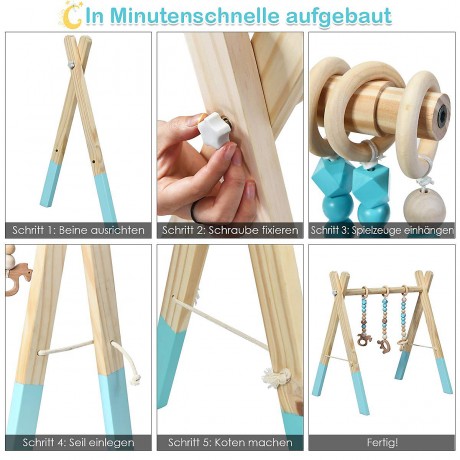 In Minutenschnelle aufgebaut

Schritt 1: Beine ausrichten

Schritt 2: Schraube fixieren

Schritt 3: Spielzeuge einhängen

Schritt 4: Seil einlegen

Schritt 5: Koten machen

Fertig!