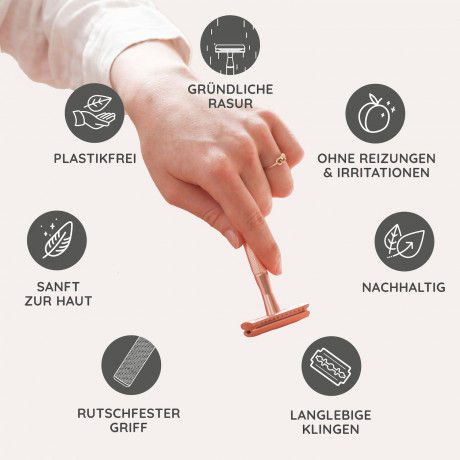 GRÜNDLICHE RASUR

PLASTIKFREI

OHNE REIZUNGEN & IRRITATIONEN

SANFT ZUR HAUT

NACHHALTIG

RUTSCHFESTER GRIFF

LANGLEBIGE KLINGEN